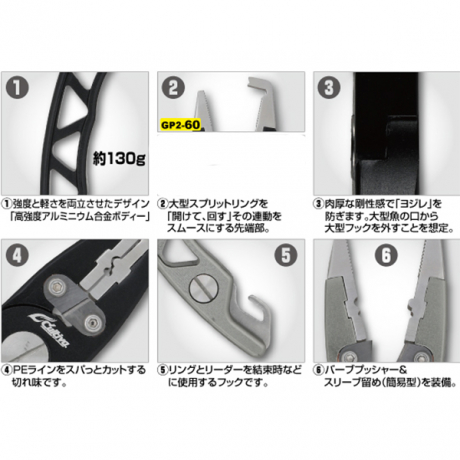 1

約130g

①強度と軽さを両立させたデザイン「高強度アルミニウム合金ボディー」

2

GP2-60

②大型スプリットリングを「開けて、回す」その連動をスムースにする先端部。

3

③肉厚な剛性感で「ヨジレ」を防ぎます。大型魚の口から大型フックを外すことを想定。

4

Cultiva

④PEラインをスパっとカットする切れ味です。

5

⑤リングとリーダーを結束時などに使用するフックです。

6

⑥バーブプッシャー＆スリーブ留め（簡易型）を装備。